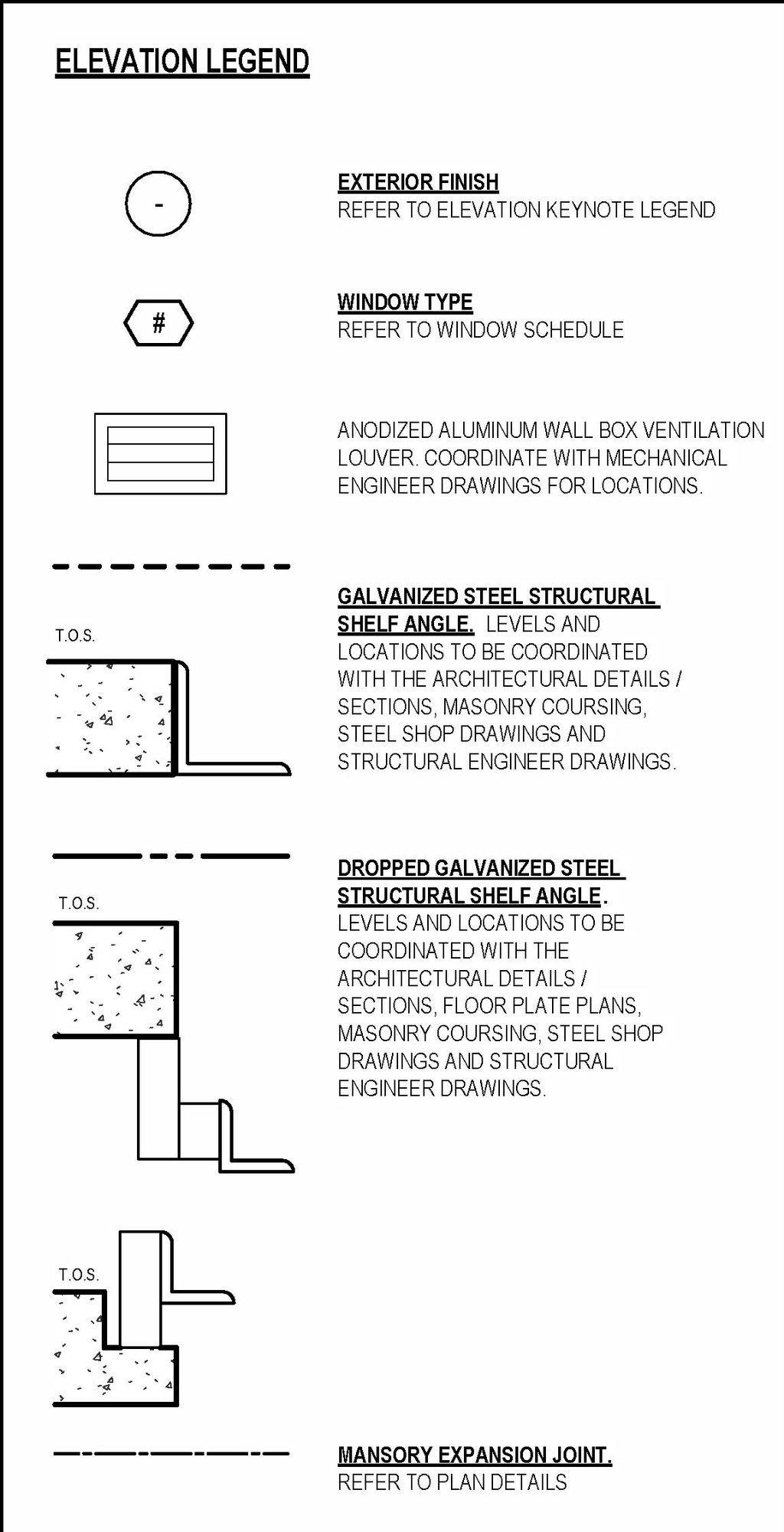 ELEVATION LEGEND

-

EXTERIOR FINISH
REFER TO ELEVATION KEYNOTE LEGEND

#

WINDOW TYPE
REFER TO WINDOW SCHEDULE

ANODIZED ALUMINUM WALL BOX VENTILATION LOUVER. COORDINATE WITH MECHANICAL ENGINEER DRAWINGS FOR LOCATIONS.

T.O.S.

GALVANIZED STEEL STRUCTURAL SHELF ANGLE. LEVELS AND LOCATIONS TO BE COORDINATED WITH THE ARCHITECTURAL DETAILS / SECTIONS, MASONRY COURSING, STEEL SHOP DRAWINGS AND STRUCTURAL ENGINEER DRAWINGS.

T.O.S.

DROPPED GALVANIZED STEEL STRUCTURAL SHELF ANGLE.
LEVELS AND LOCATIONS TO BE COORDINATED WITH THE ARCHITECTURAL DETAILS / SECTIONS, FLOOR PLATE PLANS, MASONRY COURSING, STEEL SHOP DRAWINGS AND STRUCTURAL ENGINEER DRAWINGS.

T.O.S.

MANSORY EXPANSION JOINT.
REFER TO PLAN DETAILS