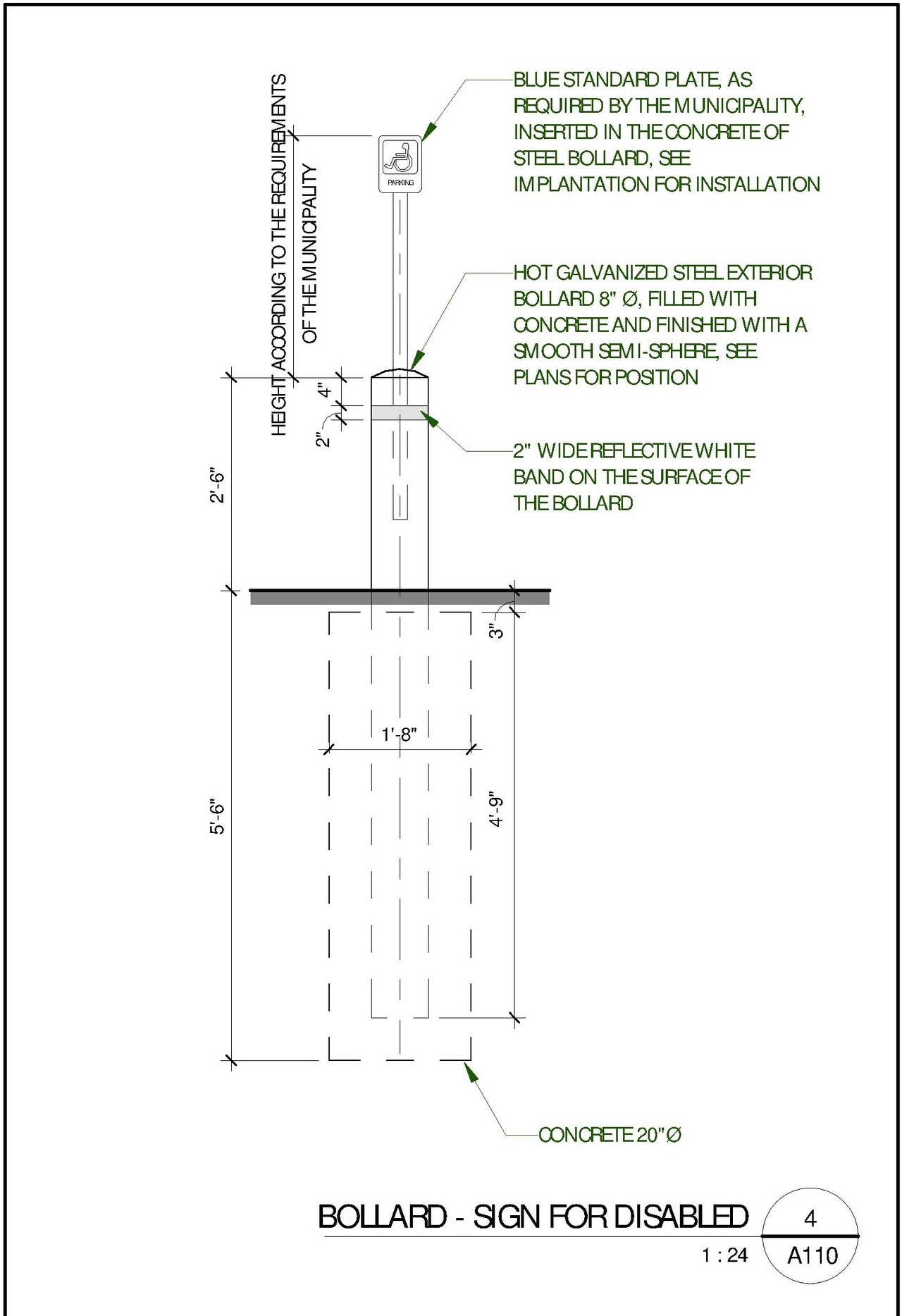 HEIGHT ACCORDING TO THE REQUIREMENTS OF THE MUNICIPALITY

PARKING

BLUE STANDARD PLATE, AS REQUIRED BY THE MUNICIPALITY, INSERTED IN THE CONCRETE OF STEEL BOLLARD, SEE IMPLANTATION FOR INSTALLATION

HOT GALVANIZED STEEL EXTERIOR BOLLARD 8" Ø, FILLED WITH CONCRETE AND FINISHED WITH A SMOOTH SEMI-SPHERE, SEE PLANS FOR POSITION

4"

2"

2" WIDE REFLECTIVE WHITE BAND ON THE SURFACE OF THE BOLLARD

2'-6"

3"

1'-8"

5'-6"

4'-9"

CONCRETE 20" Ø

BOLLARD - SIGN FOR DISABLED

1 : 24

4

A110