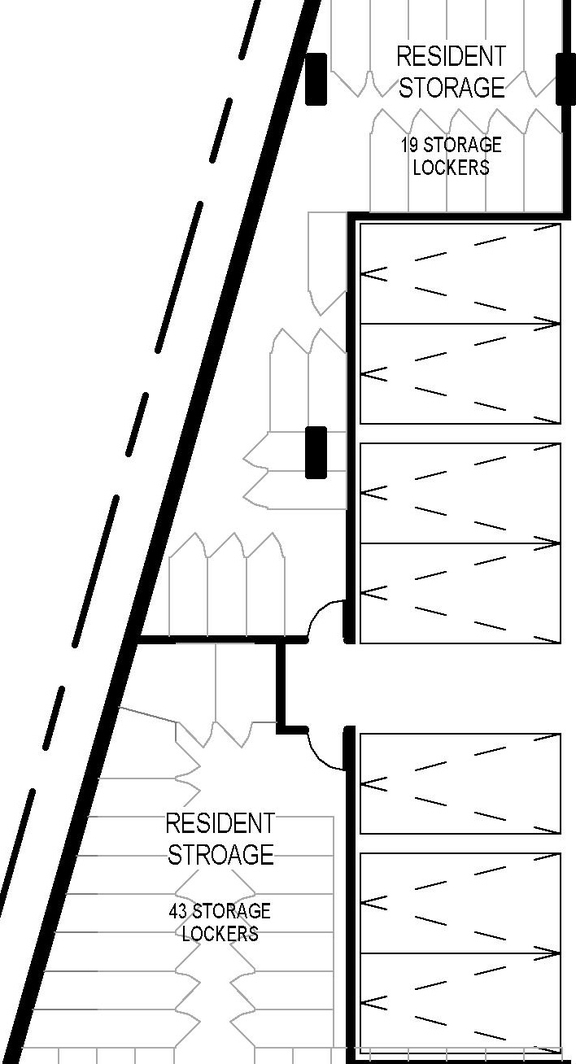 RESIDENT STORAGE

19 STORAGE LOCKERS

RESIDENT STROAGE

43 STORAGE LOCKERS